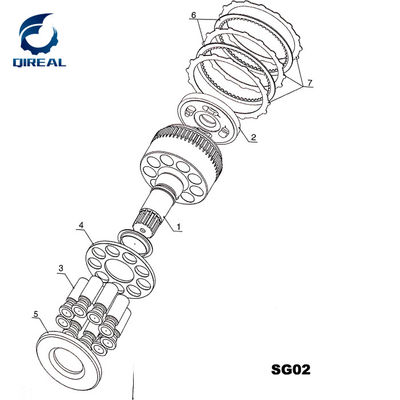 QIREAL

6

7

2

1

4

3

5

SG02