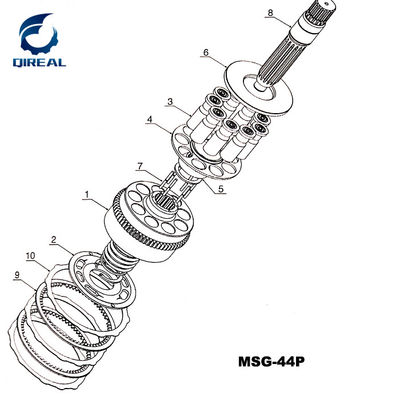 QIREAL

8

6

3

4

7

5

1

2

10

9

MSG-44P