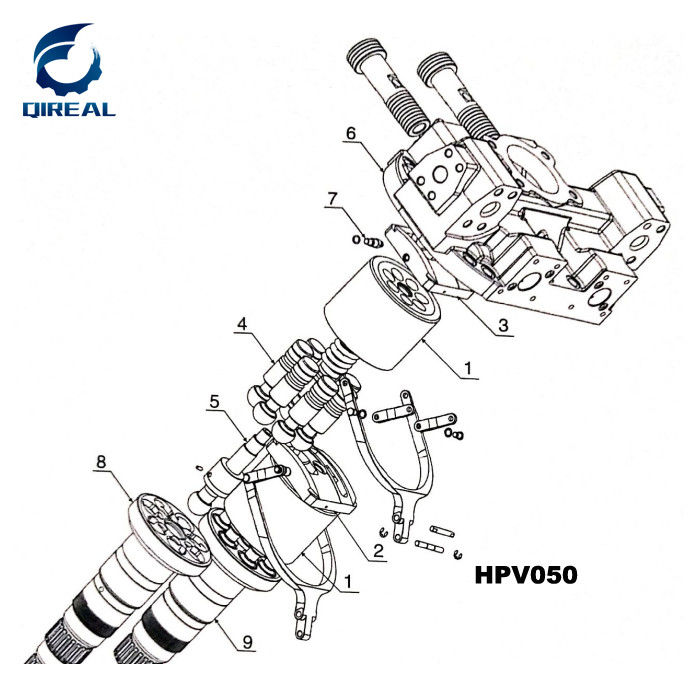 QIREAL

6

7

3

4

1

5

8

2

1

9

HPV050