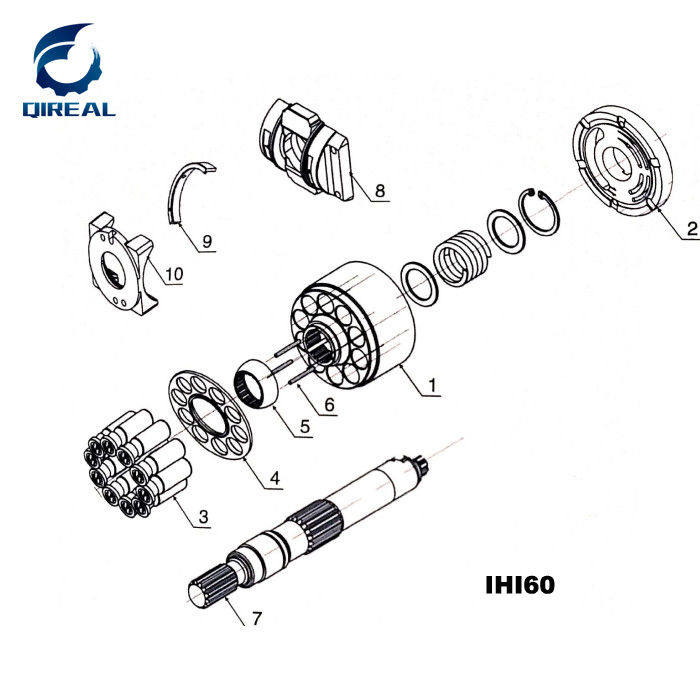 QIREAL

8
2
9
10
1
6
5
4
3
7

IHI60