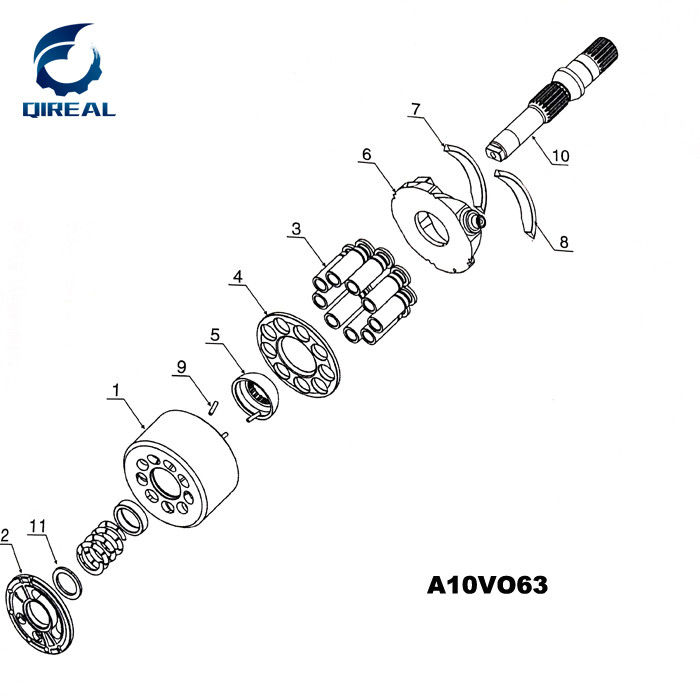 QIREAL

7
10
6
8
3
4
5
9
1
2
11

A10VO63