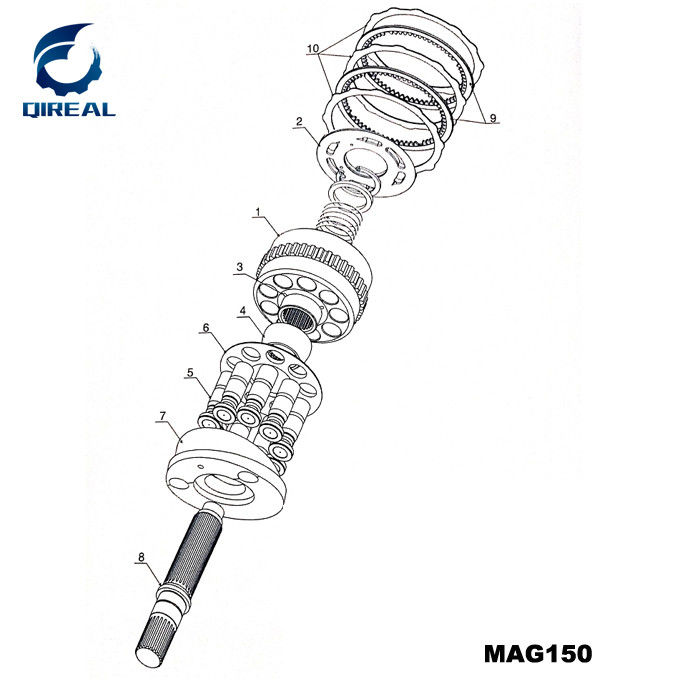 QIREAL

10
9
2
1
3
4
6
5
7
8

MAG150