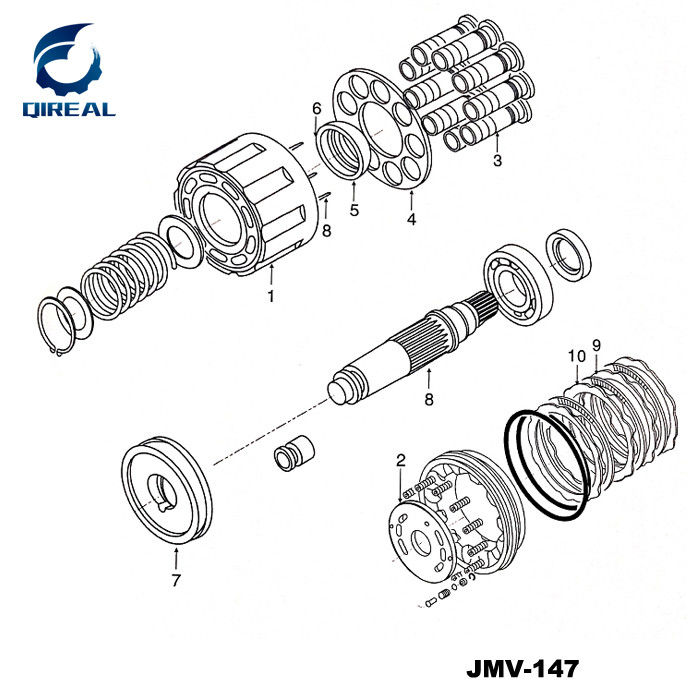 QIREAL

6
3
5
4
8
1
8
10 9
2
7

JMV-147